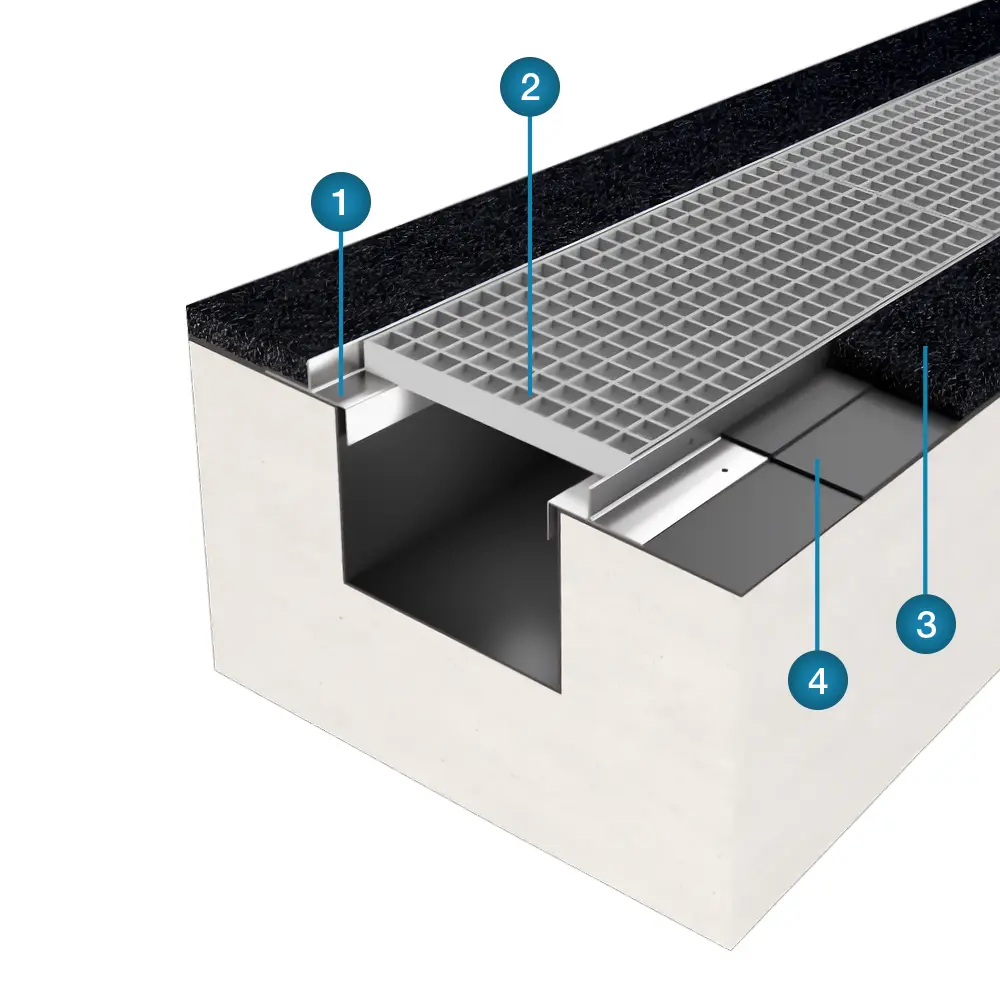 2
1
3
4