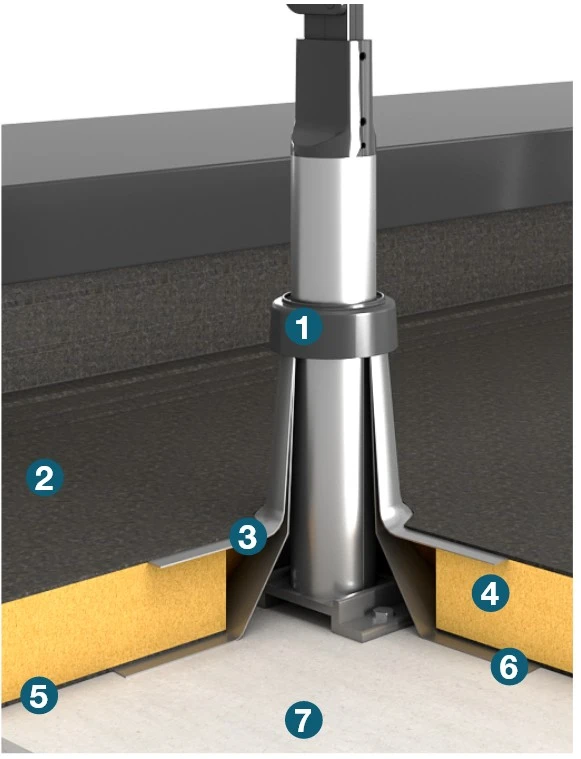 1
2
3
4
5
6
7