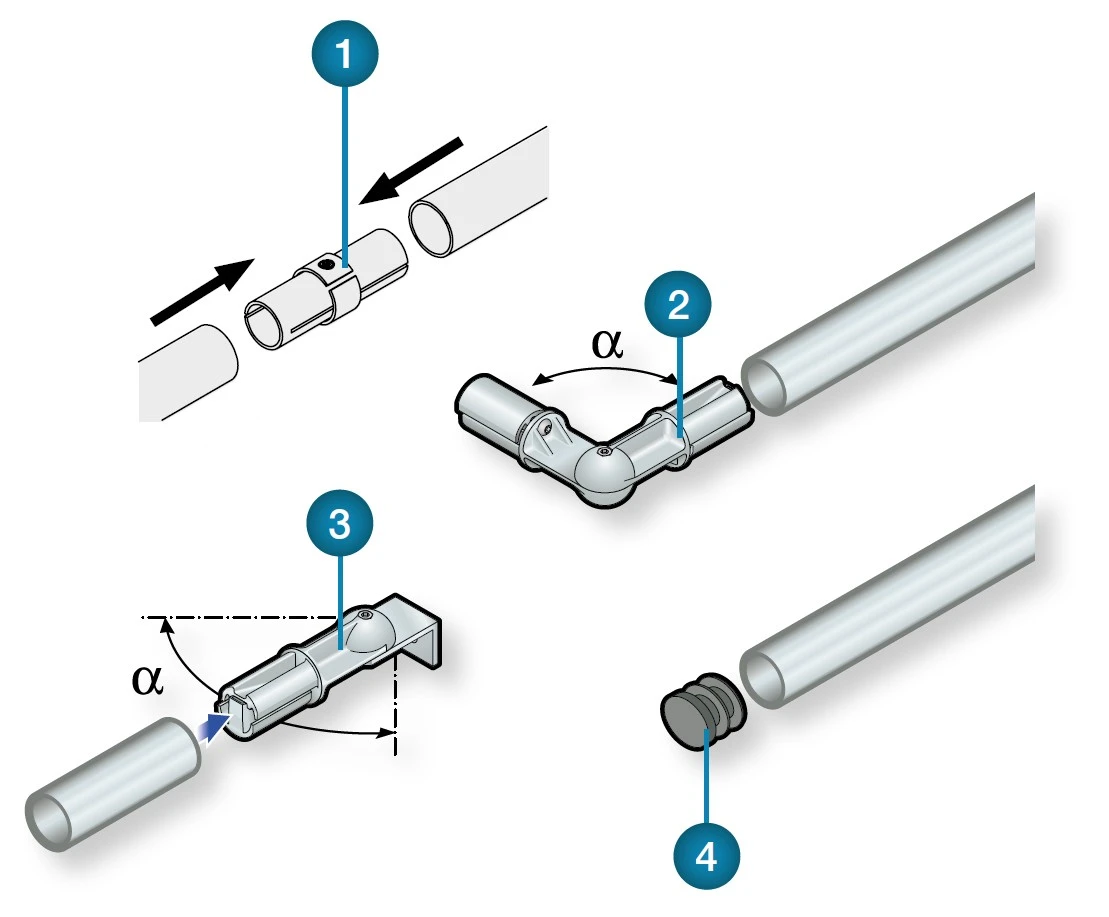 1

2

$\alpha$

3

$\alpha$

4